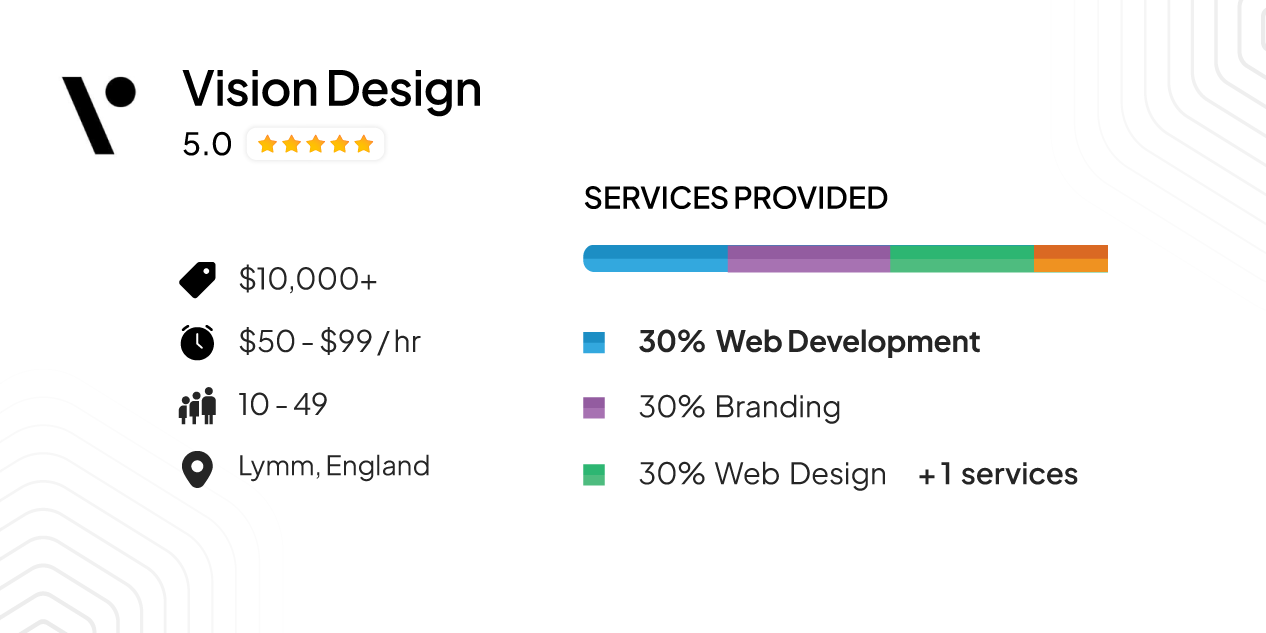 Vision Design

5.0

$10,000+

$50 - $99 / hr

10 - 49

Lymm, England

SERVICES PROVIDED

30% Web Development

30% Branding

30% Web Design +1 services